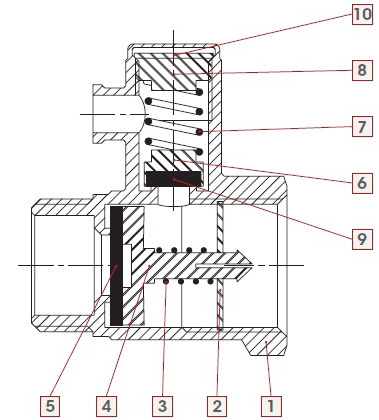 10
8
7
6
9
5
4
3
2
1